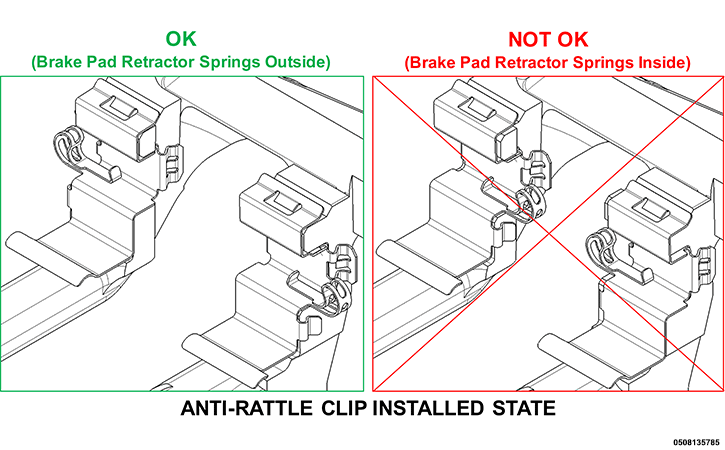 OK
(Brake Pad Retractor Springs Outside)

NOT OK
(Brake Pad Retractor Springs Inside)

ANTI-RATTLE CLIP INSTALLED STATE

0508135785